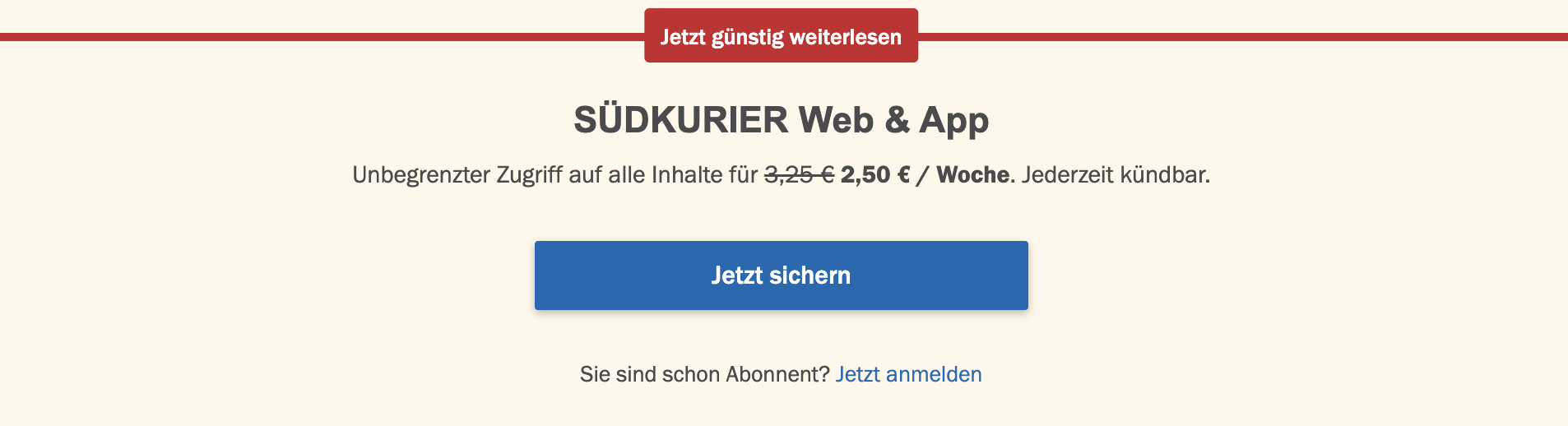 Jetzt günstig weiterlesen

SÜDKURIER Web & App

Unbegrenzter Zugriff auf alle Inhalte für 3,25 € 2,50 € / Woche. Jederzeit kündbar.

Jetzt sichern

Sie sind schon Abonnent? Jetzt anmelden